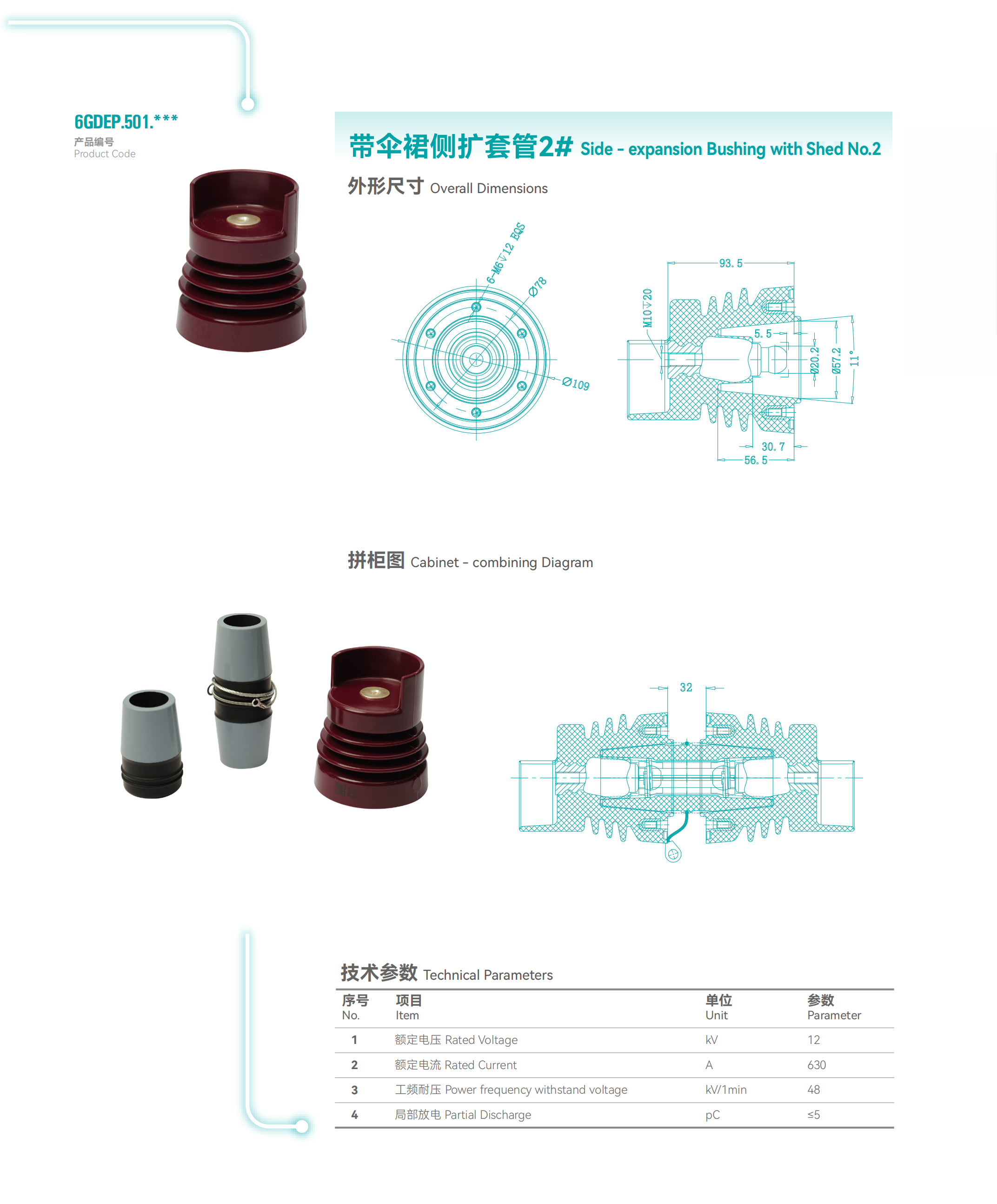 6GDEP.501.***
产品编号
Product Code

带伞裙侧扩套管2# Side - expansion Bushing with Shed No.2

外形尺寸 Overall Dimensions

6-M6▽12 EQS
Ø78
Ø109
93.5
M10▽20
5.5
Ø20.2
Ø57.2
11°
30.7
56.5

拼柜图 Cabinet - combining Diagram

32

技术参数 Technical Parameters

| 序号 No. | 项目 Item | 单位 Unit | 参数 Parameter |
|---|---|---|---|
| 1 | 额定电压 Rated Voltage | kV | 12 |
| 2 | 额定电流 Rated Current | A | 630 |
| 3 | 工频耐压 Power frequency withstand voltage | kV/1min | 48 |
| 4 | 局部放电 Partial Discharge | pC | ≤5 |