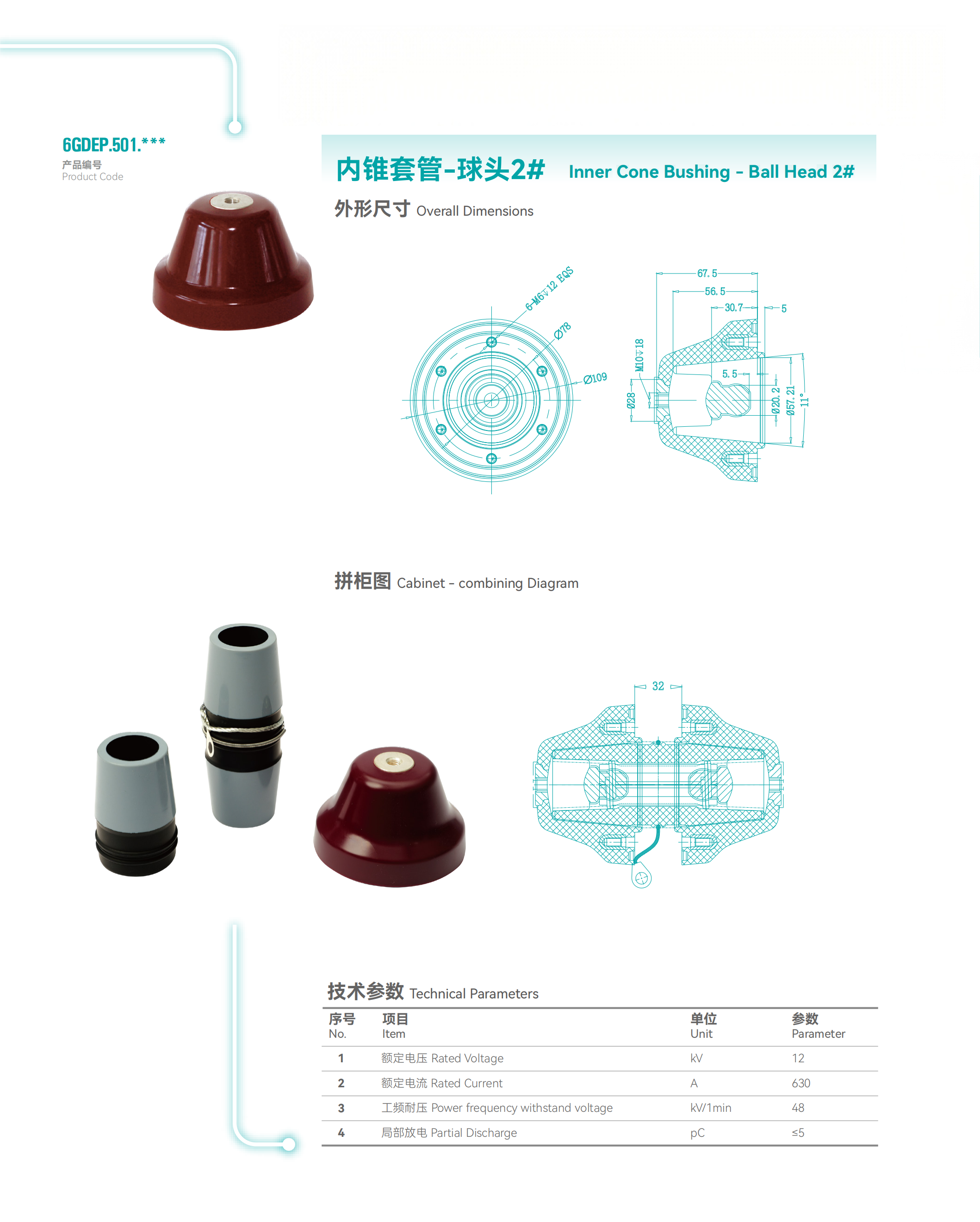 6GDEP.501.***
产品编号
Product Code

内锥套管-球头2# Inner Cone Bushing - Ball Head 2#

外形尺寸 Overall Dimensions

6-M6▽12 EQS
Ø78
Ø109
67.5
56.5
30.7
5
M10▽18
5.5
Ø28
Ø20.2
Ø57.21
11°

拼柜图 Cabinet - combining Diagram

32

技术参数 Technical Parameters

| 序号 No. | 项目 Item | 单位 Unit | 参数 Parameter |
|---|---|---|---|
| 1 | 额定电压 Rated Voltage | kV | 12 |
| 2 | 额定电流 Rated Current | A | 630 |
| 3 | 工频耐压 Power frequency withstand voltage | kV/1min | 48 |
| 4 | 局部放电 Partial Discharge | pC | ≤5 |