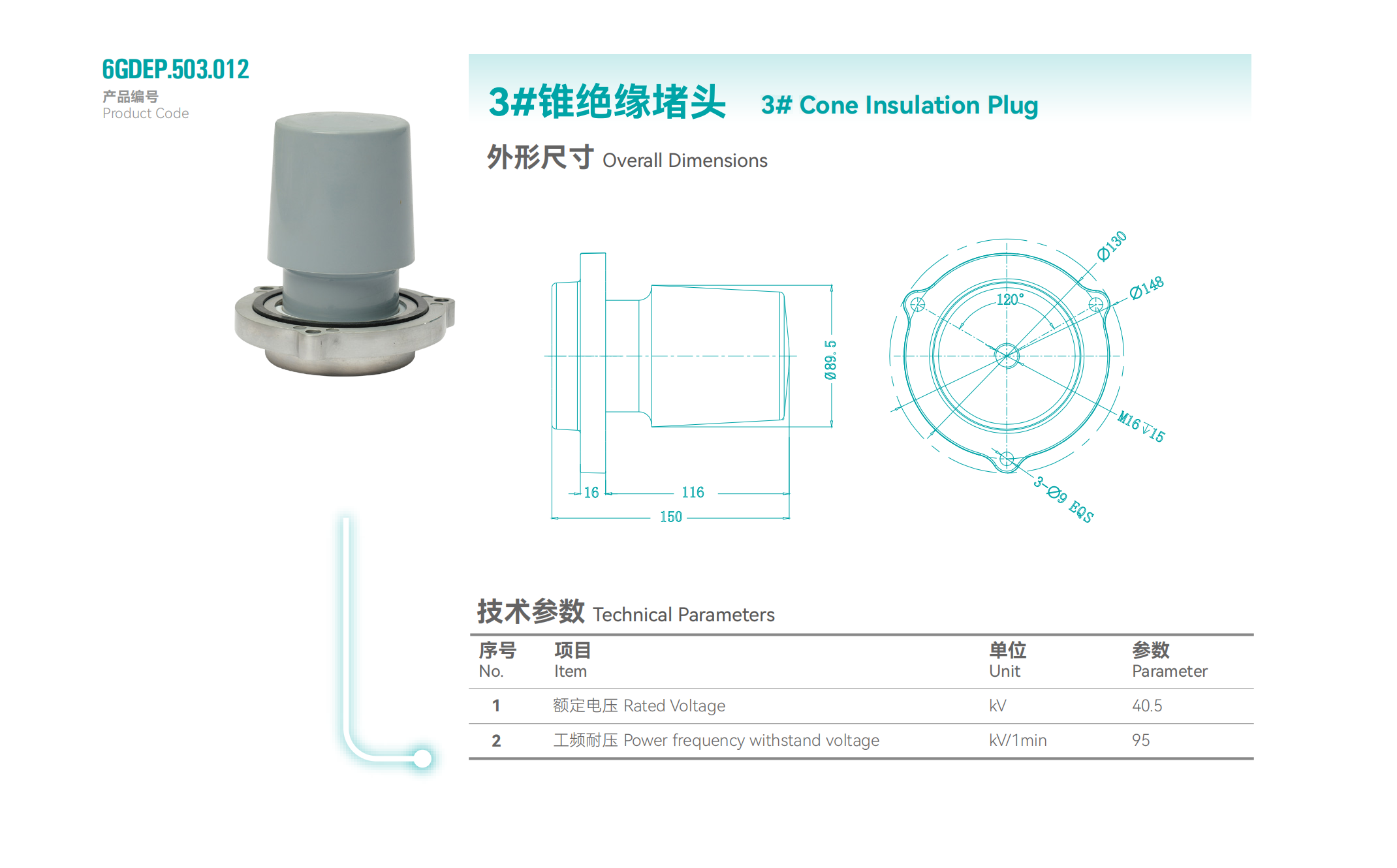 6GDEP.503.012
产品编号
Product Code

3#锥绝缘堵头 3# Cone Insulation Plug

外形尺寸 Overall Dimensions

Ø89.5
16
116
150
Ø130
Ø148
120°
M16▽15
3-Ø9 EQS

技术参数 Technical Parameters

| 序号 No. | 项目 Item | 单位 Unit | 参数 Parameter |
|---|---|---|---|
| 1 | 额定电压 Rated Voltage | kV | 40.5 |
| 2 | 工频耐压 Power frequency withstand voltage | kV/1min | 95 |